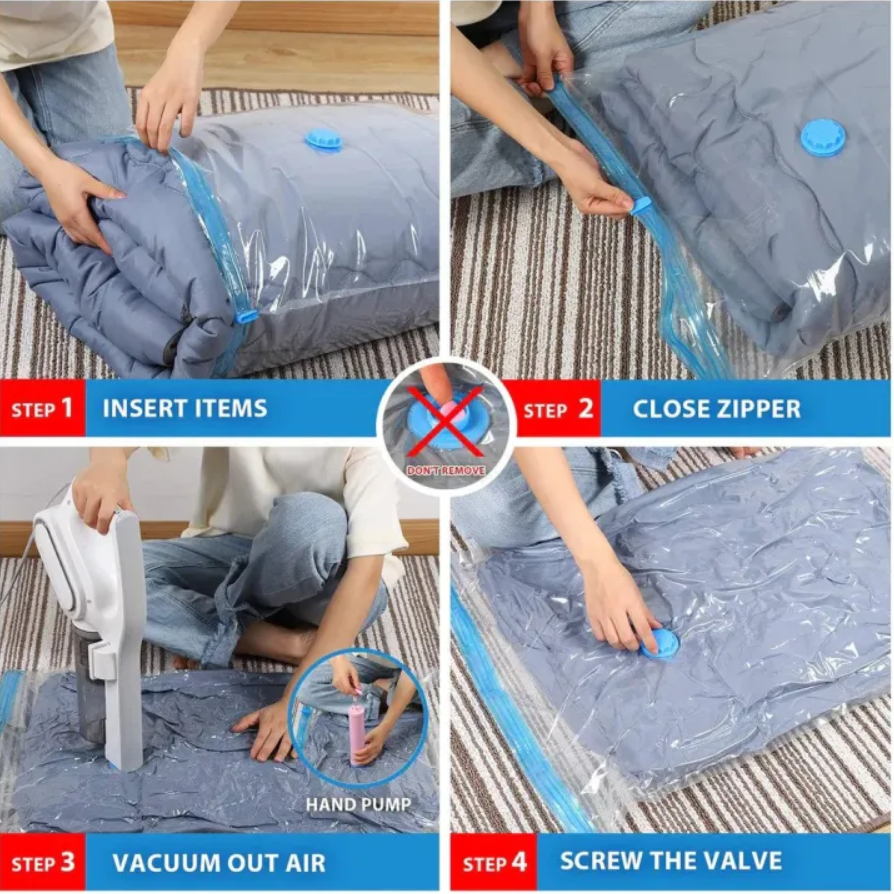 STEP 1 INSERT ITEMS

DON'T REMOVE

STEP 2 CLOSE ZIPPER

HAND PUMP

STEP 3 VACUUM OUT AIR

STEP 4 SCREW THE VALVE